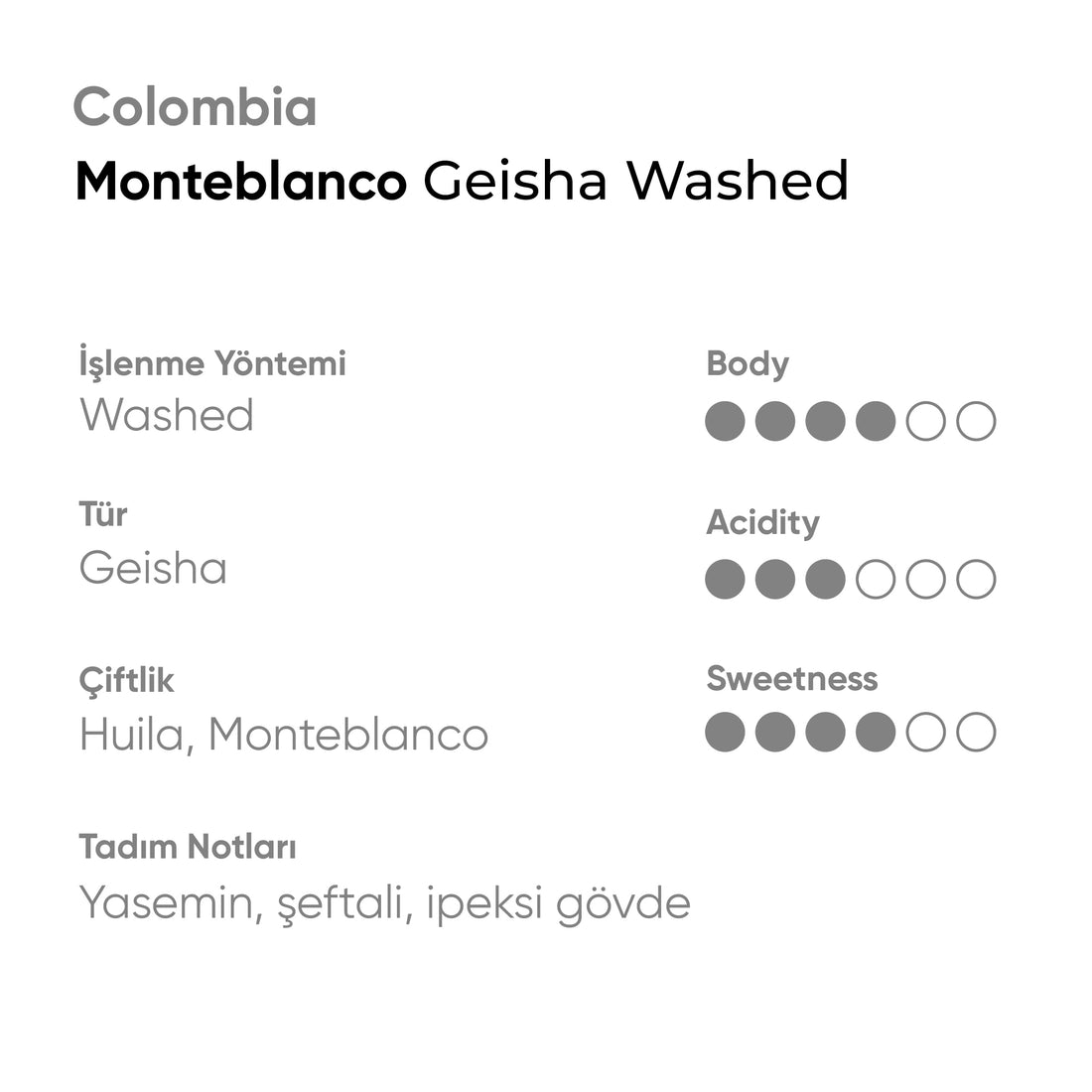 Colombia
Monteblanco Geisha Washed

İşlenme Yöntemi
Washed

Tür
Geisha

Çiftlik
Huila, Monteblanco

Tadım Notları
Yasemin, şeftali, ipeksi gövde

Body

Acidity

Sweetness