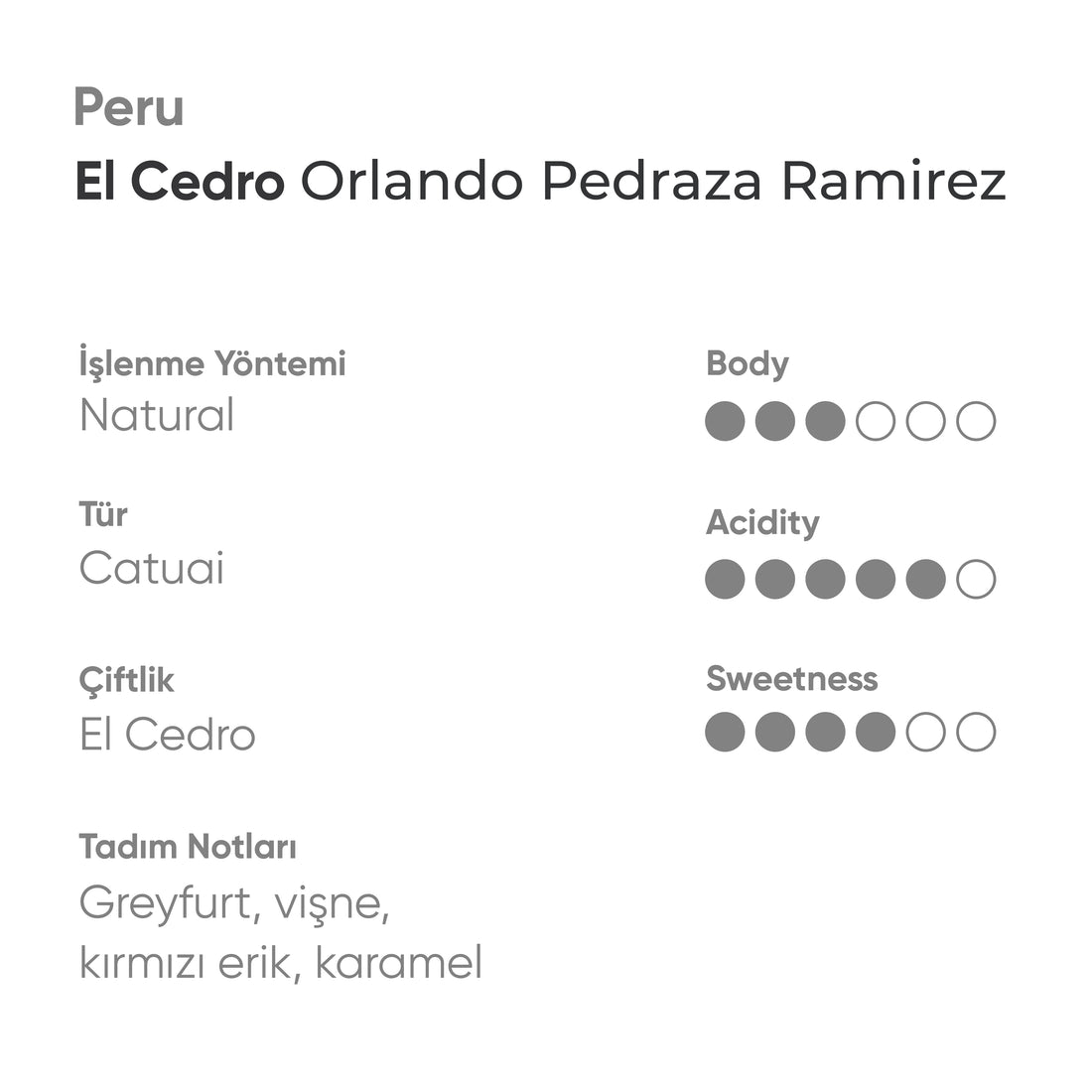 Peru
El Cedro Orlando Pedraza Ramirez

İşlenme Yöntemi
Natural

Tür
Catuai

Çiftlik
El Cedro

Tadım Notları
Greyfurt, vişne, kırmızı erik, karamel

Body

Acidity

Sweetness