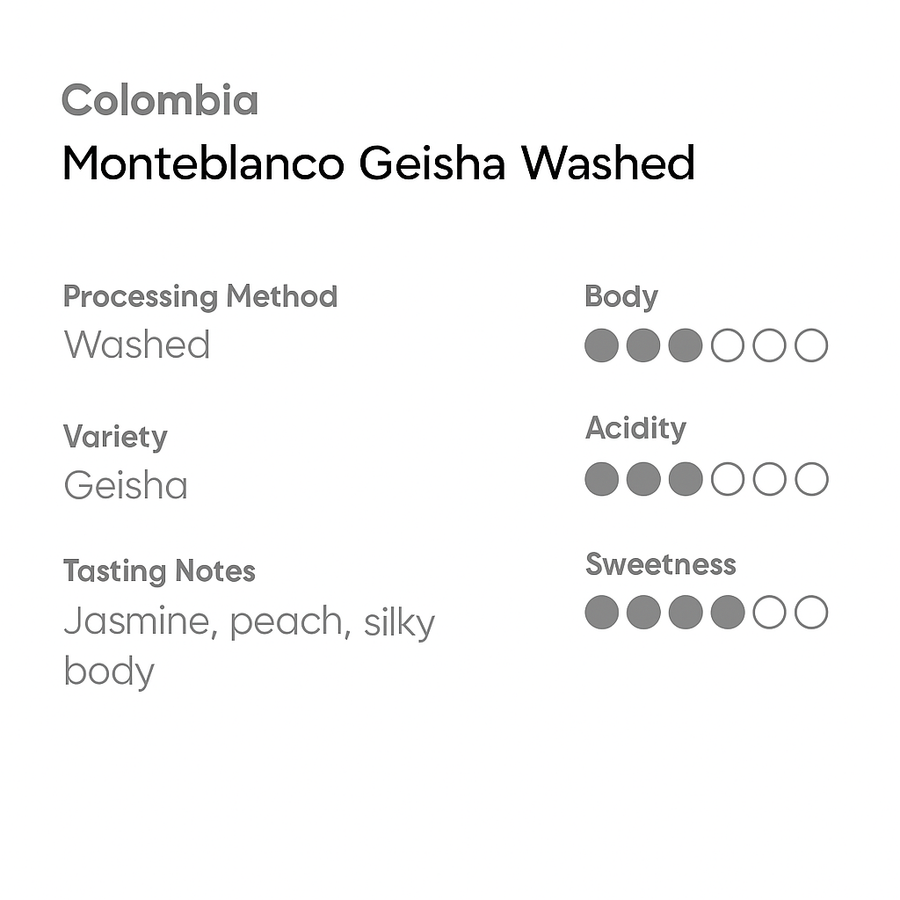 Colombia
Monteblanco Geisha Washed

Processing Method
Washed

Variety
Geisha

Tasting Notes
Jasmine, peach, silky body

Body

Acidity

Sweetness